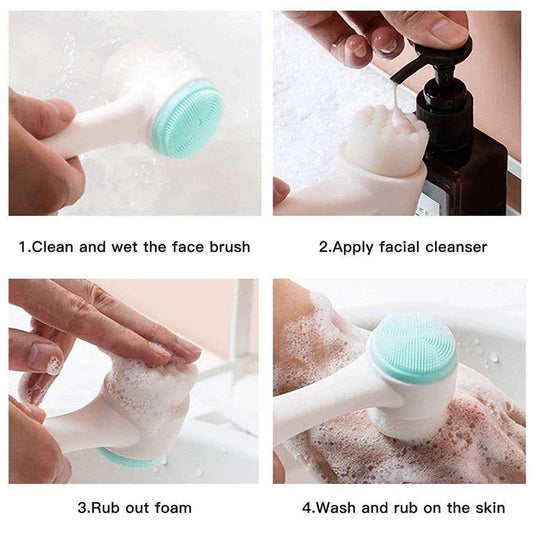 1.Clean and wet the face brush

2.Apply facial cleanser

3.Rub out foam

4.Wash and rub on the skin